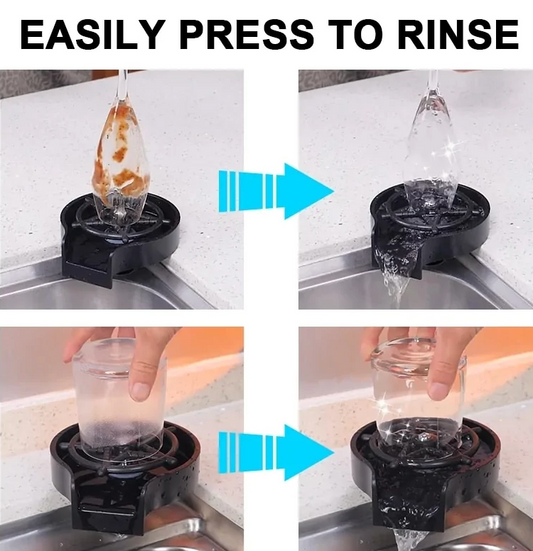 EASILY PRESS TO RINSE